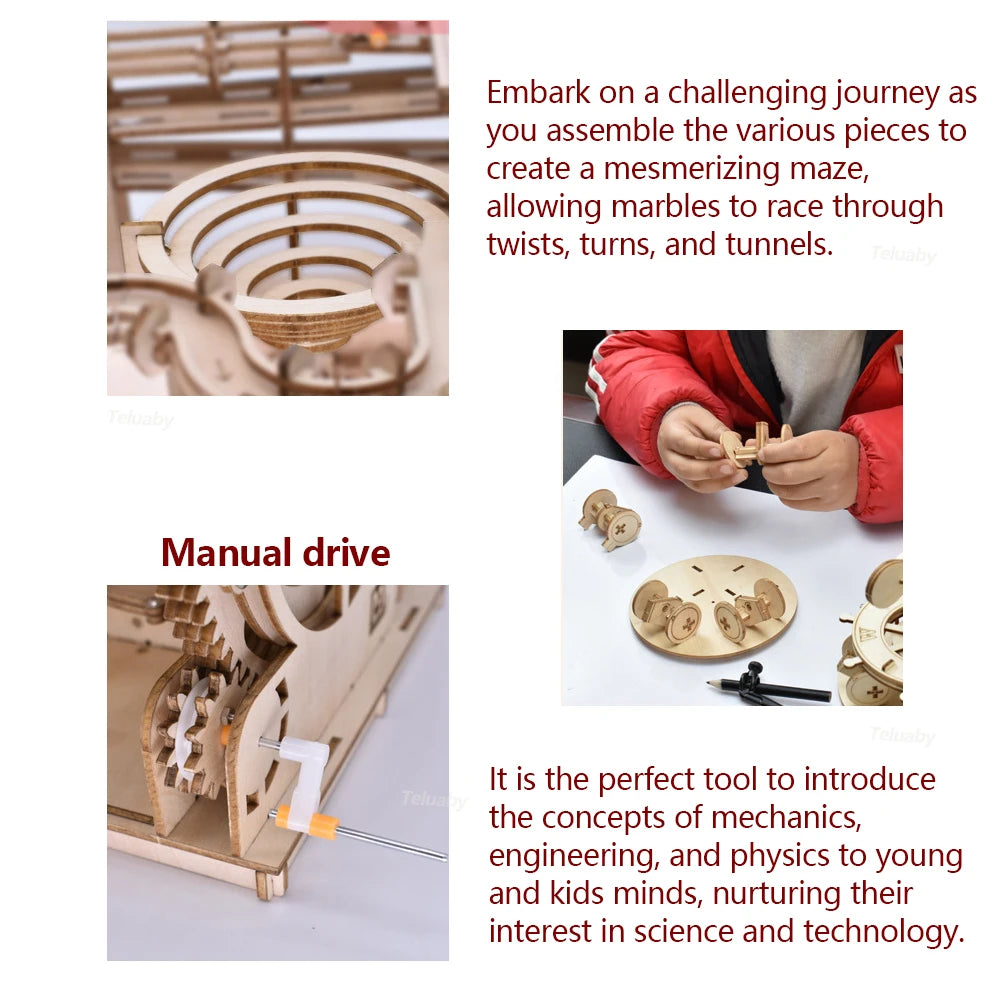 Embark on a challenging journey as you assemble the various pieces to create a mesmerizing maze, allowing marbles to race through twists, turns, and tunnels.

Teluaby

Teluaby

Manual drive

Teluaby

Teluaby

It is the perfect tool to introduce the concepts of mechanics, engineering, and physics to young and kids minds, nurturing their interest in science and technology.