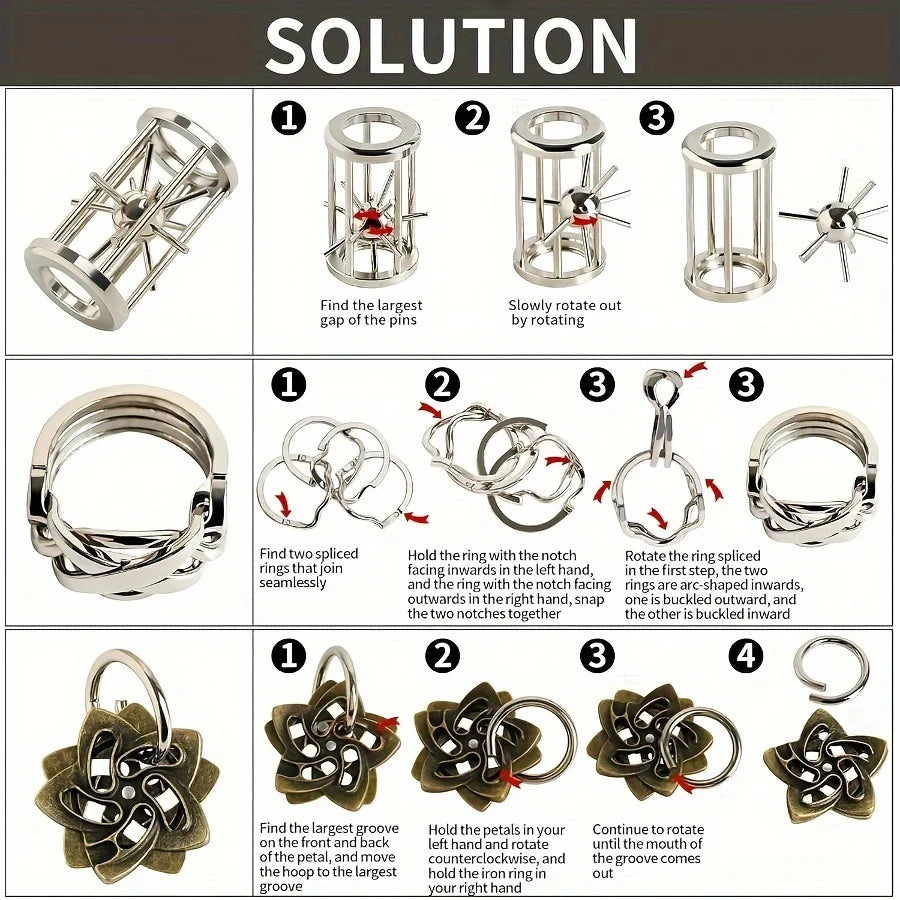 SOLUTION

1 2 3

Find the largest gap of the pins

Slowly rotate out by rotating

1 2 3 3

Find two spliced rings that join seamlessly

Hold the ring with the notch facing inwards in the left hand, and the ring with the notch facing outwards in the right hand, snap the two notches together

Rotate the ring spliced in the first step, the two rings are arc-shaped inwards, one is buckled outward, and the other is buckled inward

1 2 3 4

Find the largest groove on the front and back of the petal, and move the hoop to the largest groove

Hold the petals in your left hand and rotate counterclockwise, and hold the iron ring in your right hand

Continue to rotate until the mouth of the groove comes out